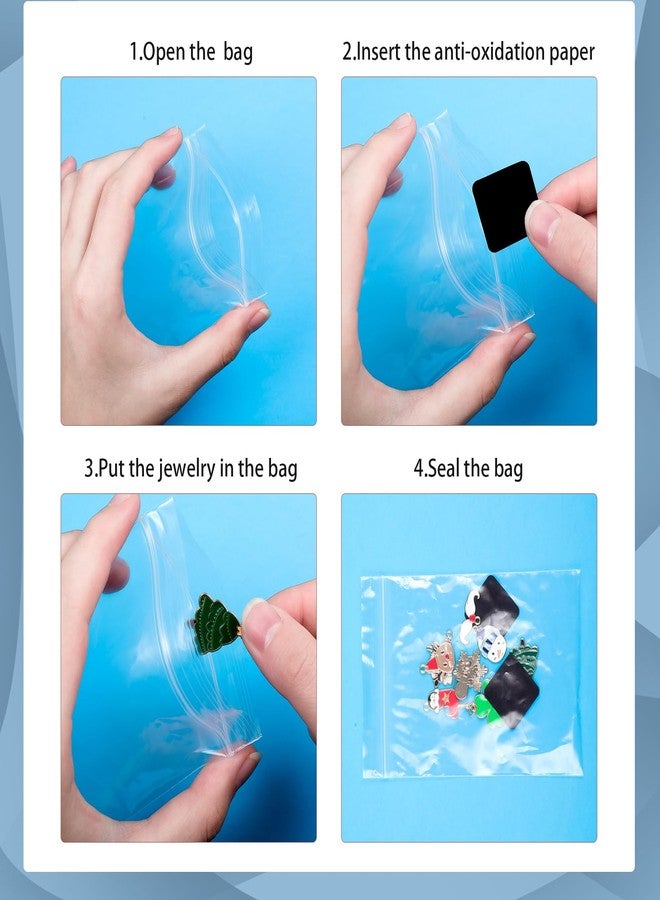 1.Open the bag

2.Insert the anti-oxidation paper

3.Put the jewelry in the bag

4.Seal the bag